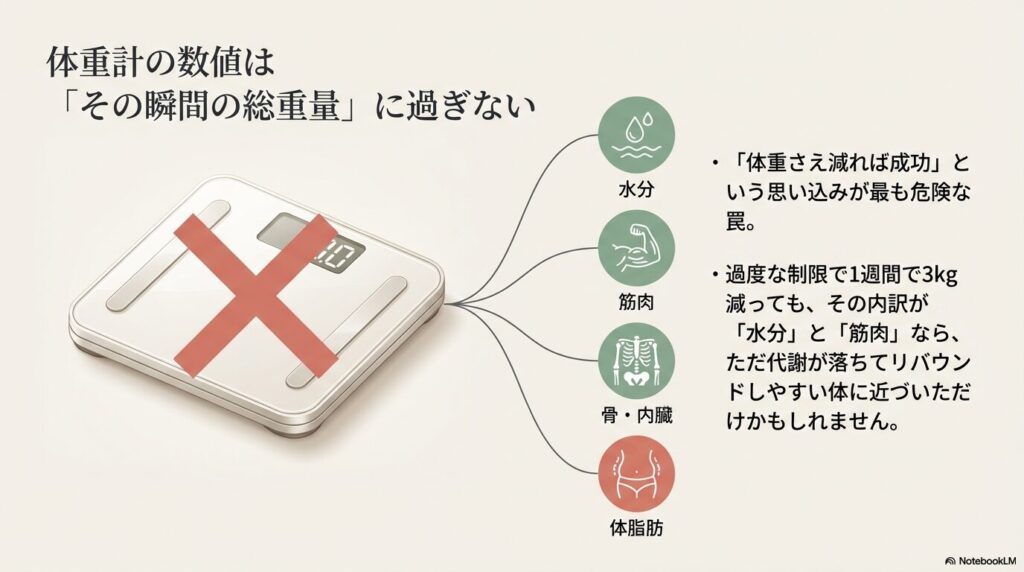 体重計の数値は
「その瞬間の総重量」に過ぎない

水分

筋肉

骨・内臓

体脂肪

・「体重さえ減れば成功」という思い込みが最も危険な罠。

・過度な制限で1週間で3kg減っても、その内訳が「水分」と「筋肉」なら、ただ代謝が落ちてリバウンドしやすい体に近づいただけかもしれません。

NotebookLM